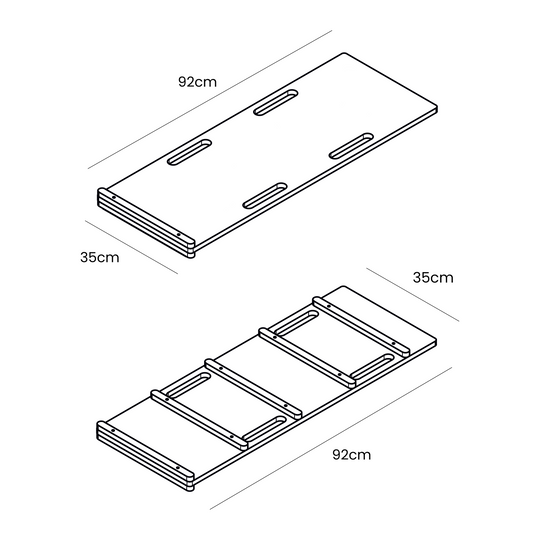 92cm

35cm

35cm

92cm